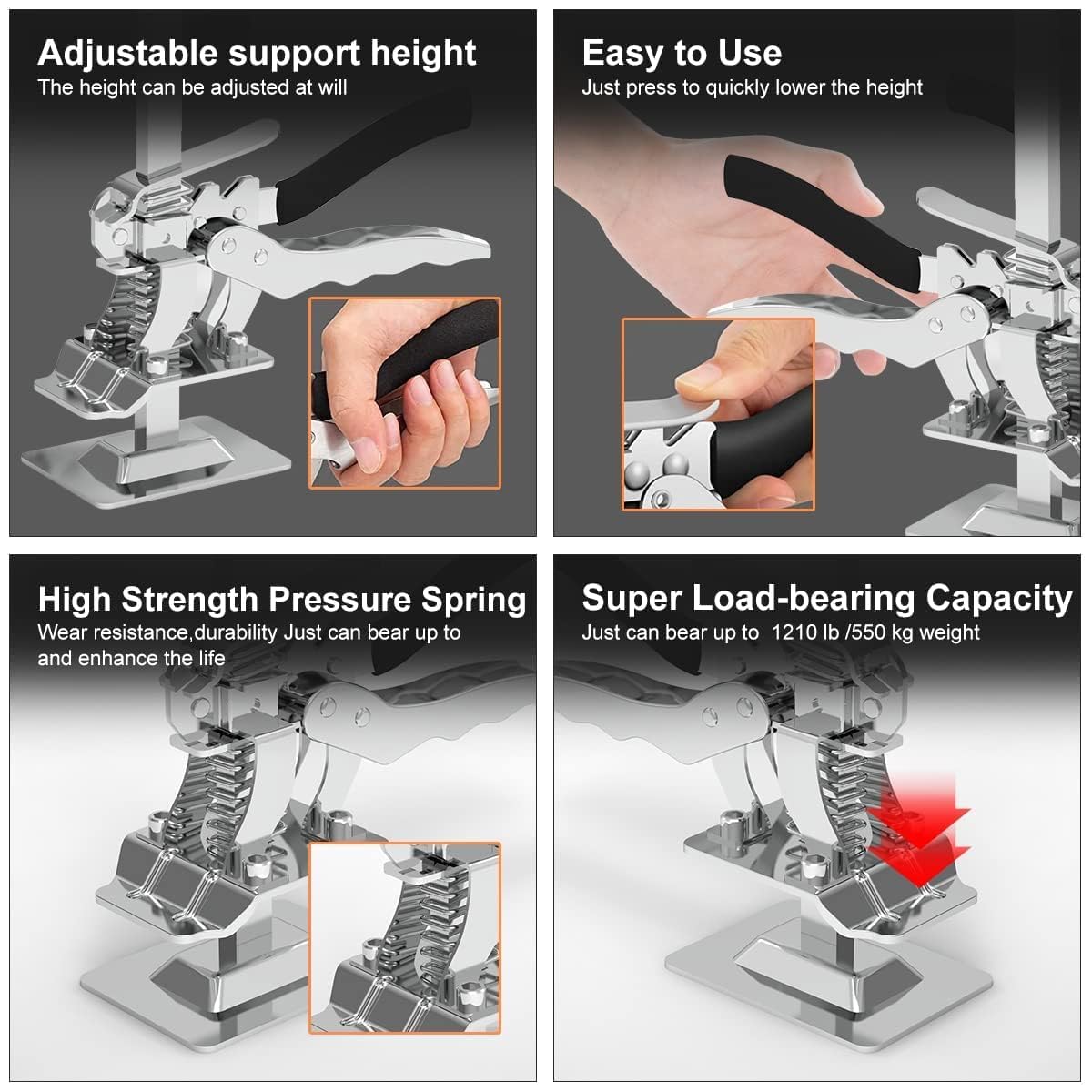 Adjustable support height
The height can be adjusted at will

Easy to Use
Just press to quickly lower the height

High Strength Pressure Spring
Wear resistance,durability Just can bear up to and enhance the life

Super Load-bearing Capacity
Just can bear up to 1210 lb /550 kg weight