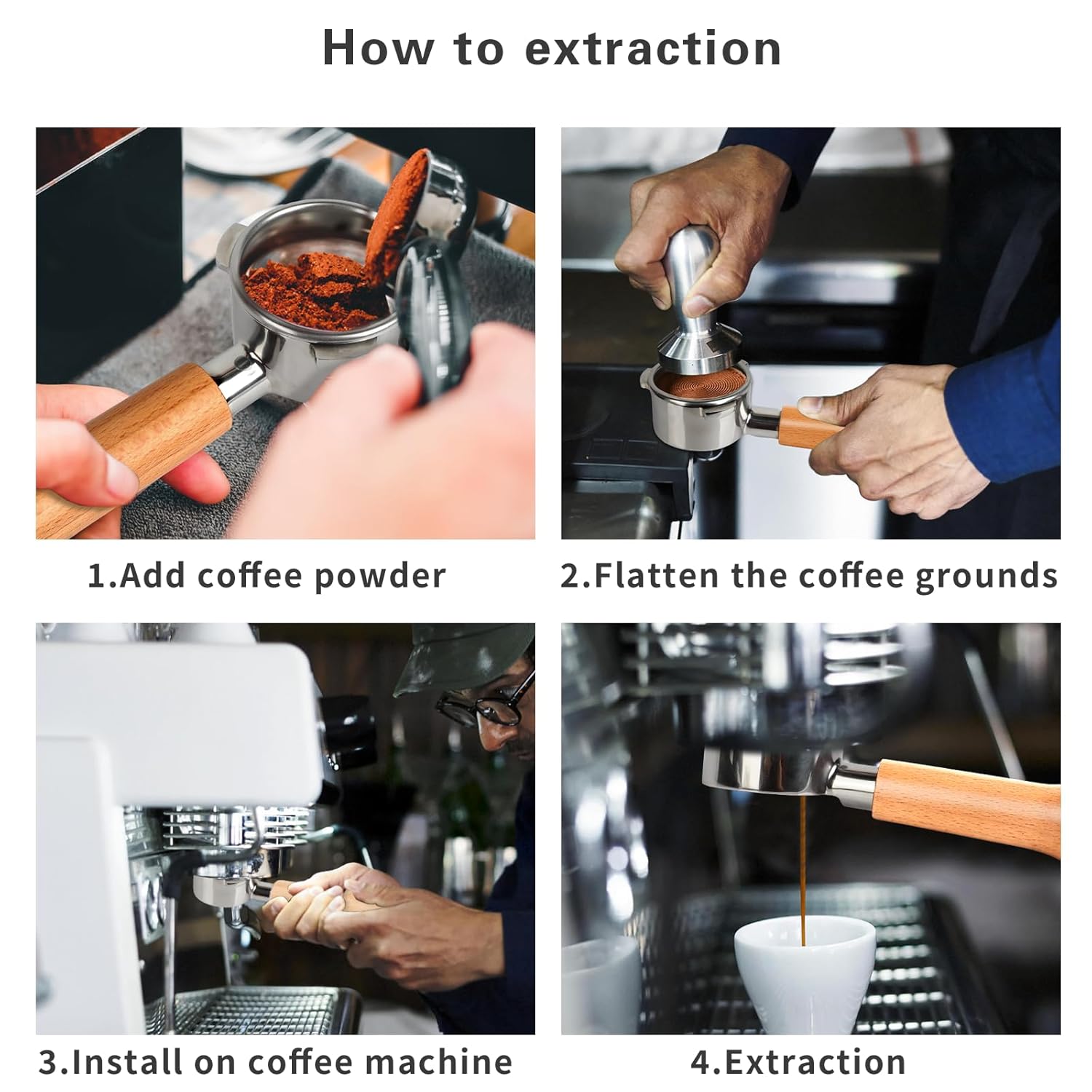 How to extraction

1.Add coffee powder

2.Flatten the coffee grounds

3.Install on coffee machine

4.Extraction