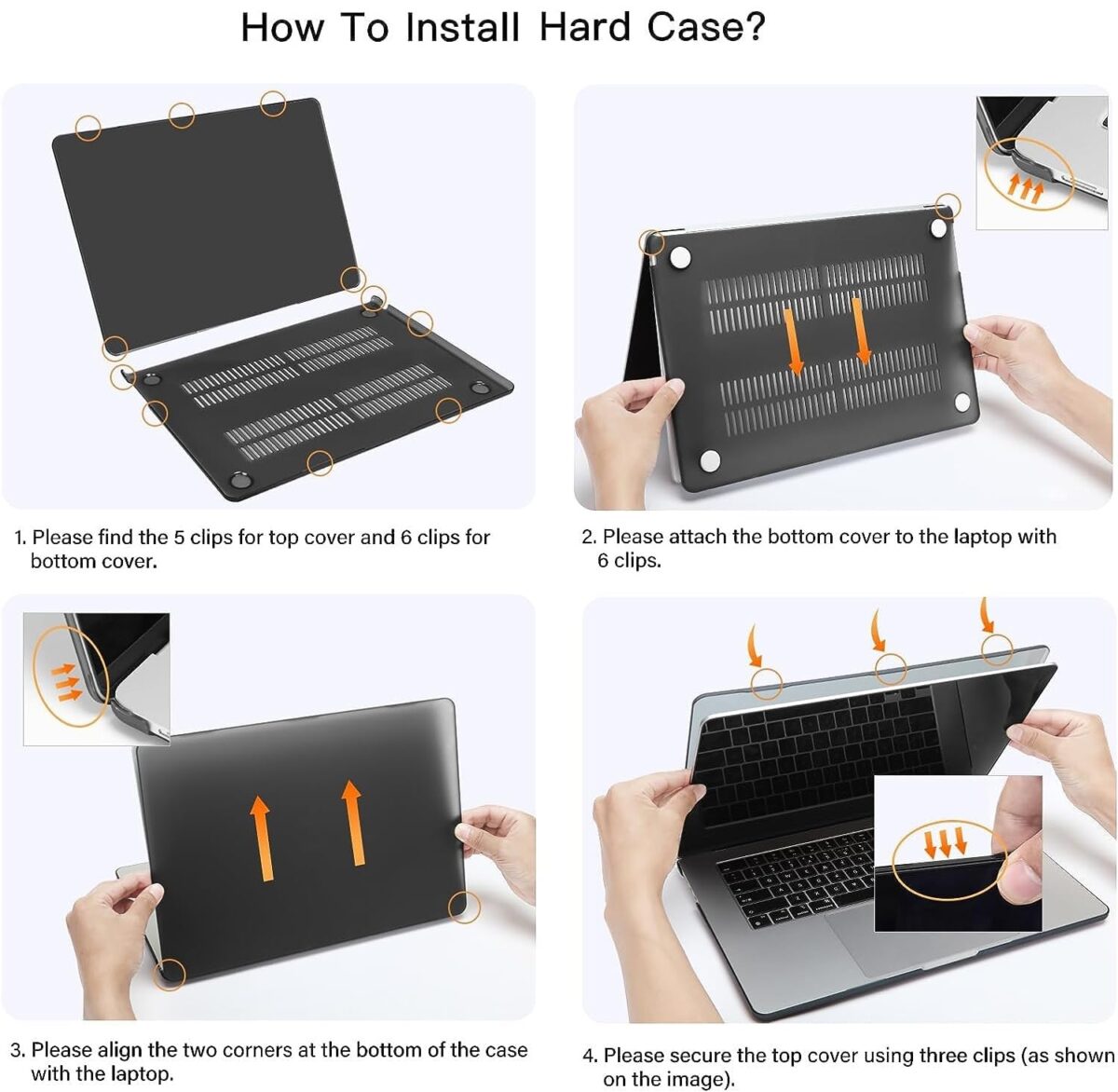 How To Install Hard Case?

1. Please find the 5 clips for top cover and 6 clips for bottom cover.

2. Please attach the bottom cover to the laptop with 6 clips.

3. Please align the two corners at the bottom of the case with the laptop.

4. Please secure the top cover using three clips (as shown on the image).