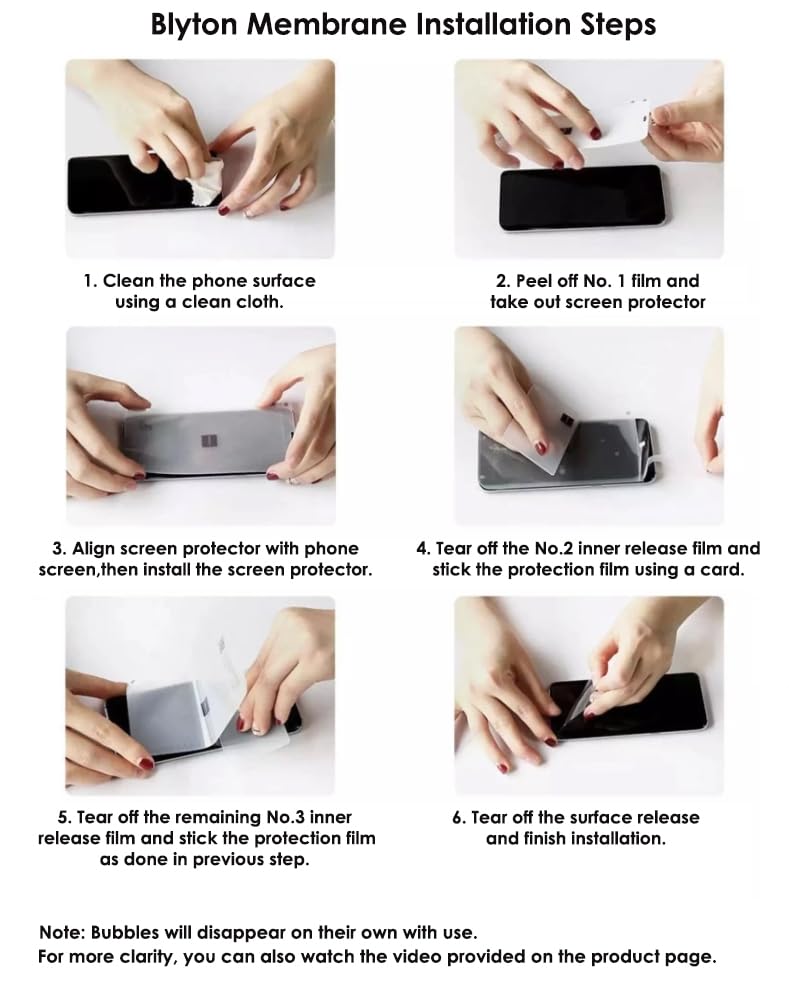 Blyton Membrane Installation Steps

1. Clean the phone surface using a clean cloth.

2. Peel off No. 1 film and take out screen protector

3. Align screen protector with phone screen,then install the screen protector.

4. Tear off the No.2 inner release film and stick the protection film using a card.

5. Tear off the remaining No.3 inner release film and stick the protection film as done in previous step.

6. Tear off the surface release and finish installation.

Note: Bubbles will disappear on their own with use.
For more clarity, you can also watch the video provided on the product page.