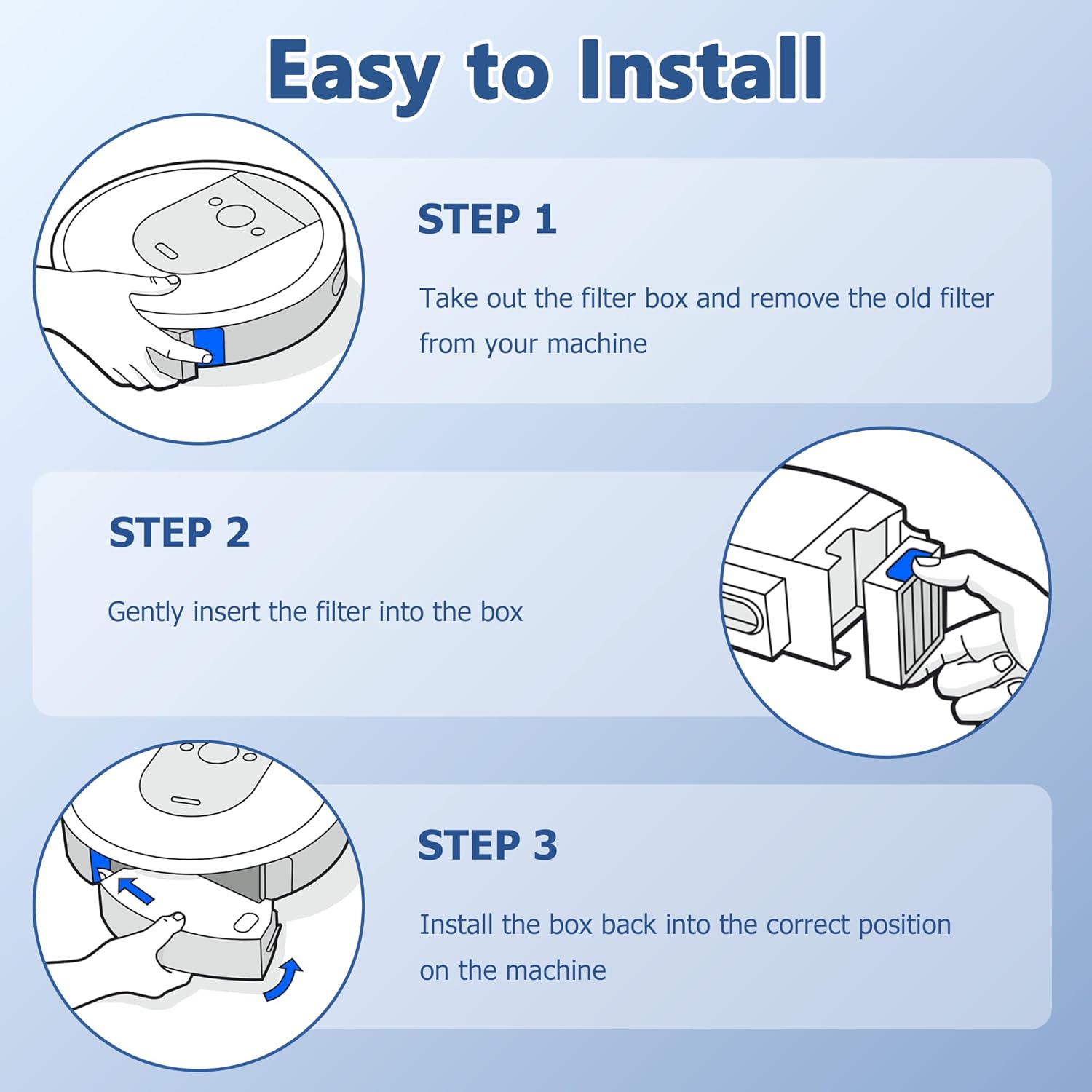 Easy to Install

STEP 1

Take out the filter box and remove the old filter from your machine

STEP 2

Gently insert the filter into the box

STEP 3

Install the box back into the correct position on the machine