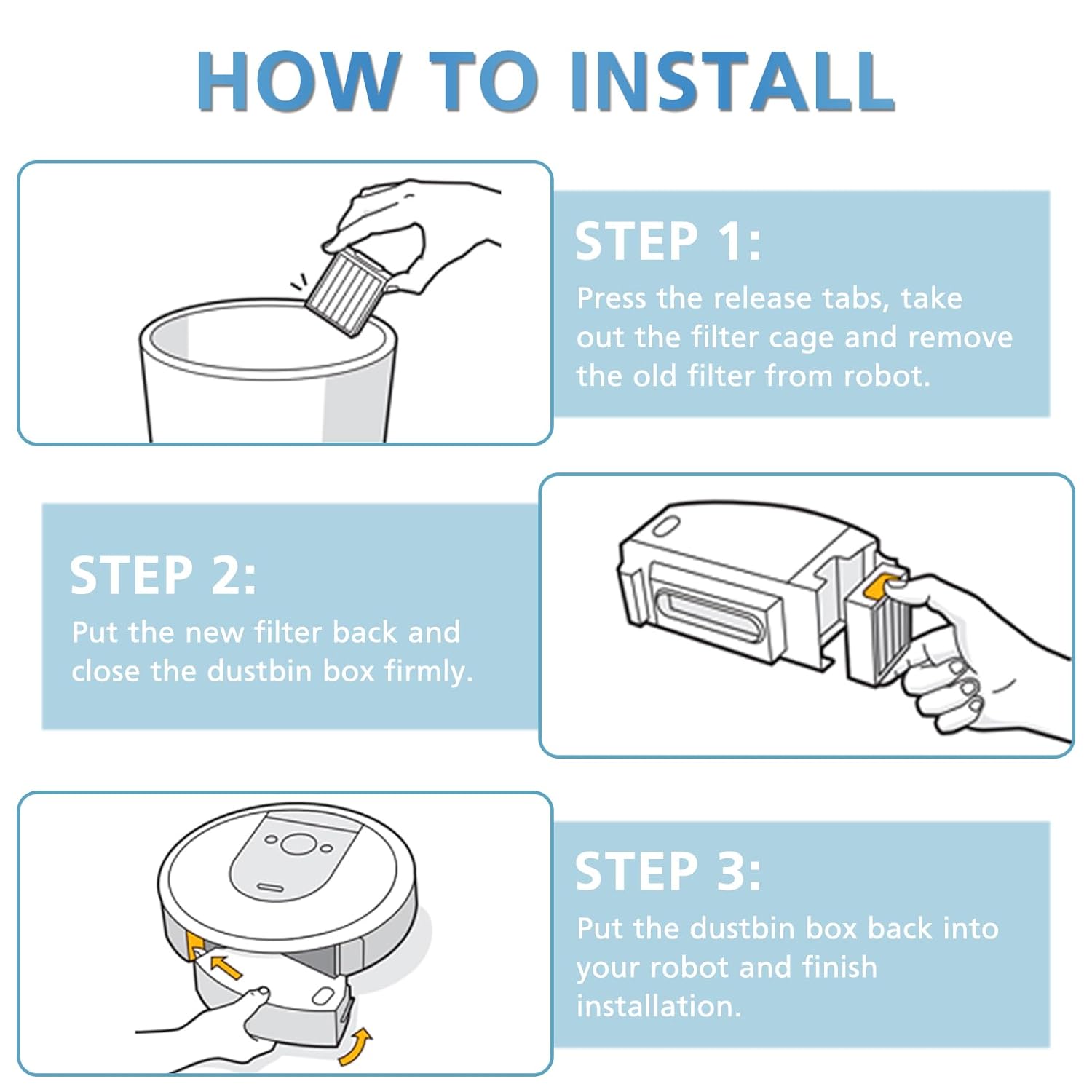 HOW TO INSTALL

STEP 1:
Press the release tabs, take out the filter cage and remove the old filter from robot.

STEP 2:
Put the new filter back and close the dustbin box firmly.

STEP 3:
Put the dustbin box back into your robot and finish installation.