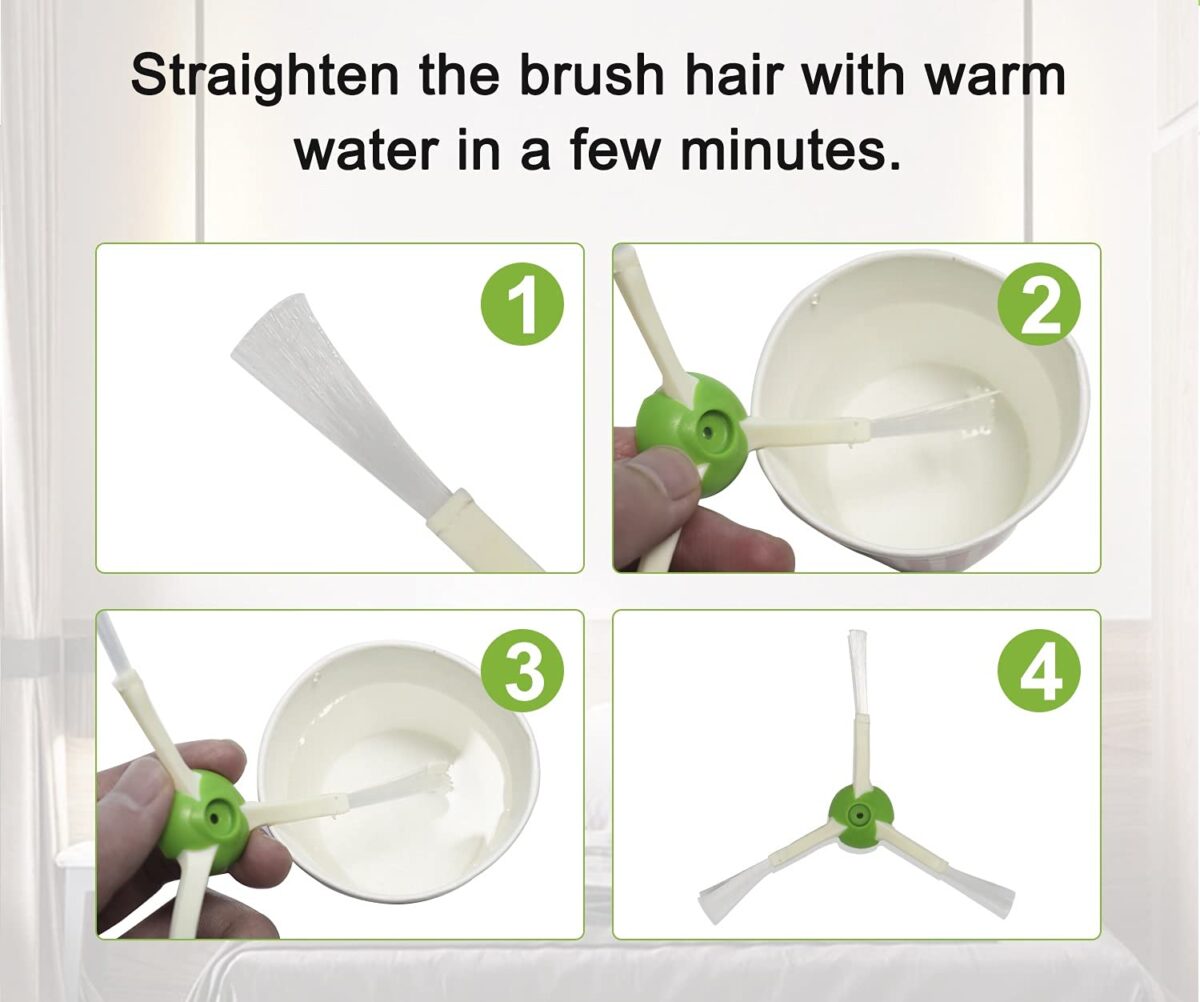 Straighten the brush hair with warm water in a few minutes.

1

2

3

4