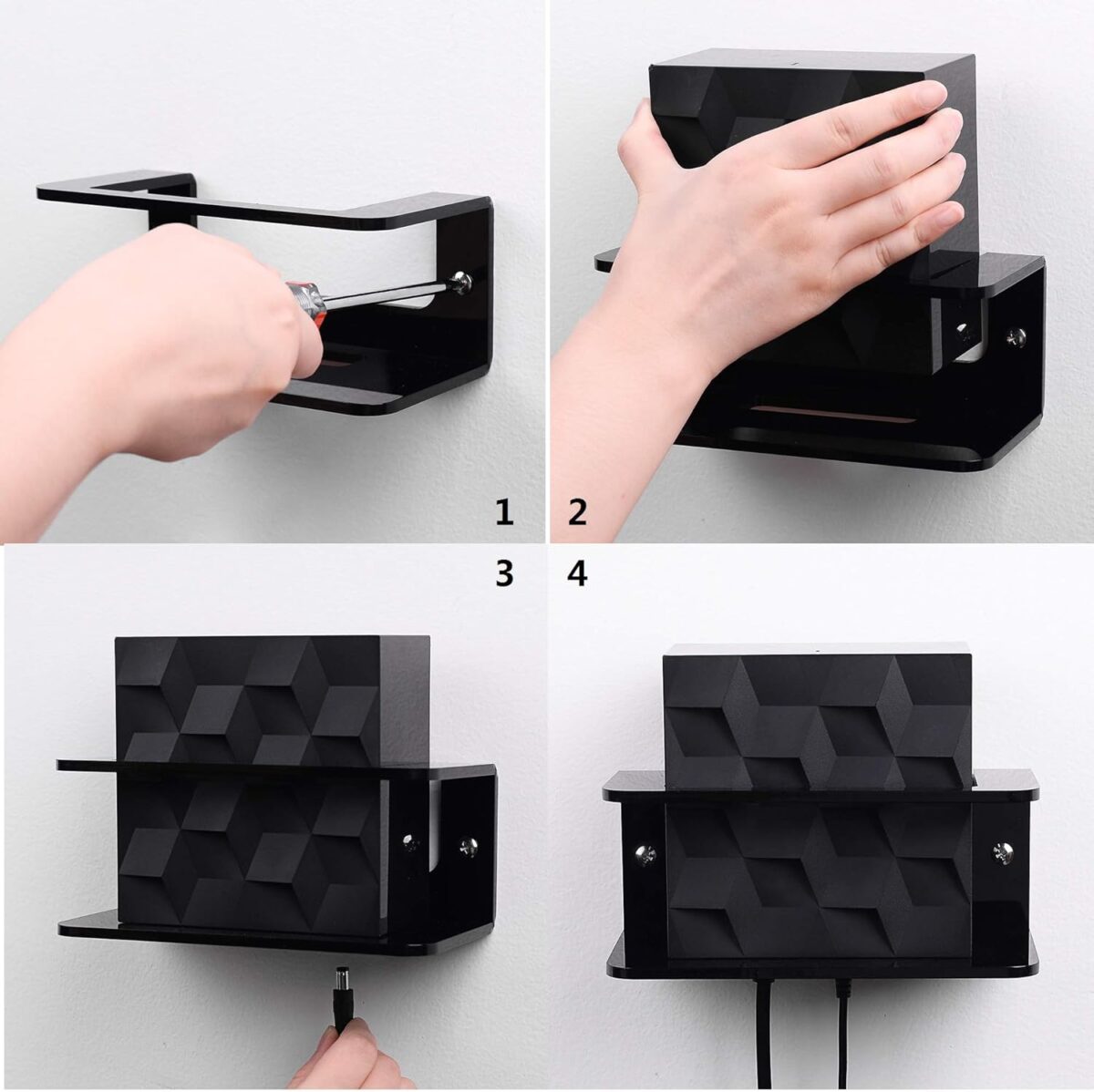 1
2
3
4