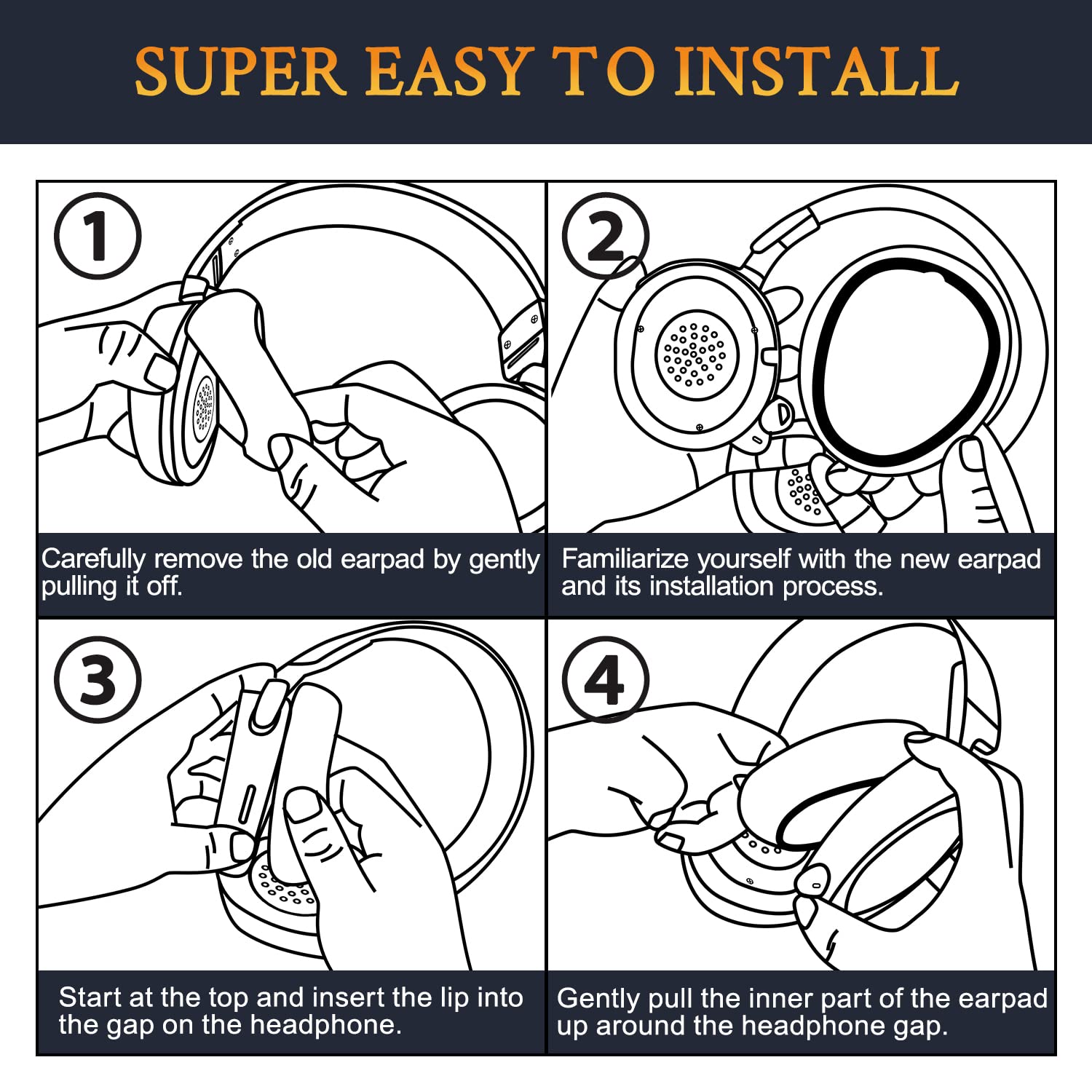 SUPER EASY TO INSTALL

1

Carefully remove the old earpad by gently pulling it off.

2

Familiarize yourself with the new earpad and its installation process.

3

Start at the top and insert the lip into the gap on the headphone.

4

Gently pull the inner part of the earpad up around the headphone gap.