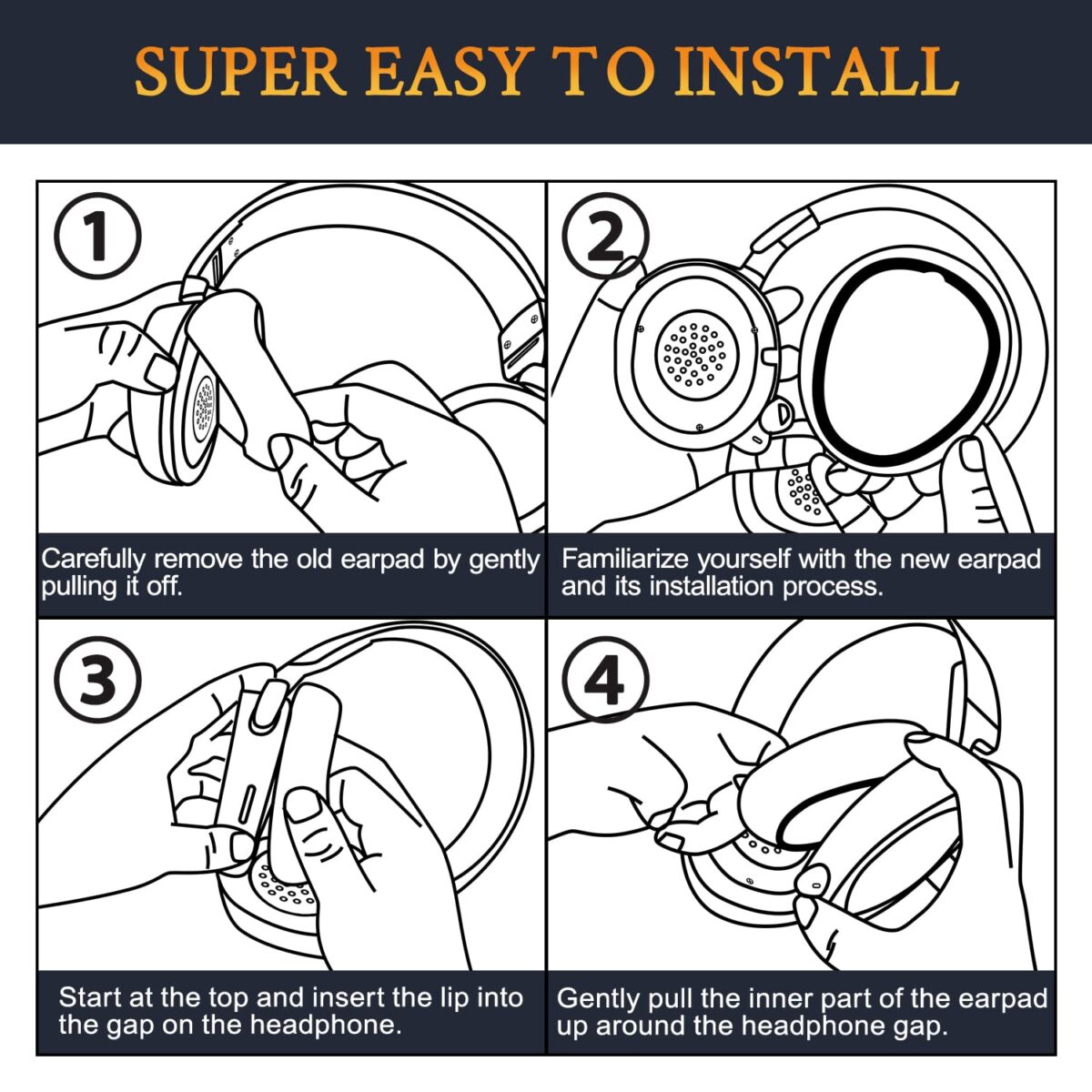 SUPER EASY TO INSTALL

1

Carefully remove the old earpad by gently pulling it off.

2

Familiarize yourself with the new earpad and its installation process.

3

Start at the top and insert the lip into the gap on the headphone.

4

Gently pull the inner part of the earpad up around the headphone gap.